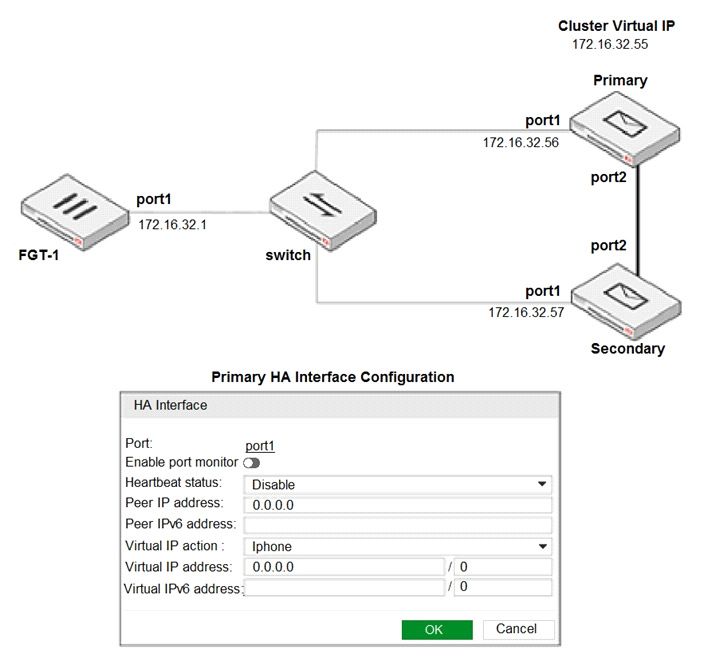 Cluster Virtual IP
172.16.32.55

Primary
port1
172.16.32.56
port2

port1
172.16.32.1
FGT-1

switch

port2
port1
172.16.32.57
Secondary

Primary HA Interface Configuration

HA Interface

Port: port1
Enable port monitor
Heartbeat status: Disable
Peer IP address: 0.0.0.0
Peer IPv6 address:
Virtual IP action : Iphone
Virtual IP address: 0.0.0.0 / 0
Virtual IPv6 address: / 0

OK Cancel